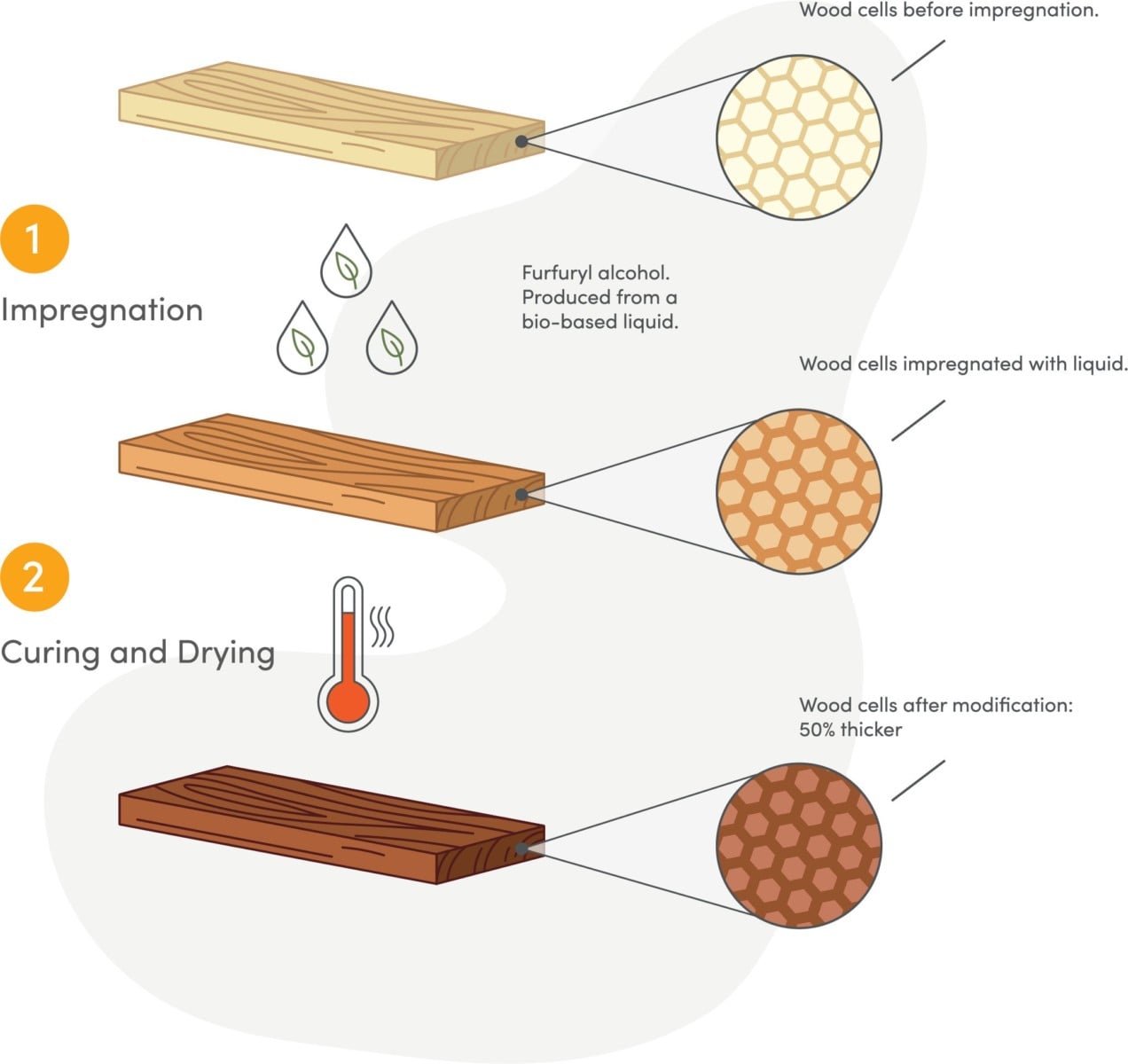 Wood cells before impregnation.

1

Impregnation

Furfuryl alcohol. Produced from a bio-based liquid.

Wood cells impregnated with liquid.

2

Curing and Drying

Wood cells after modification: 50% thicker